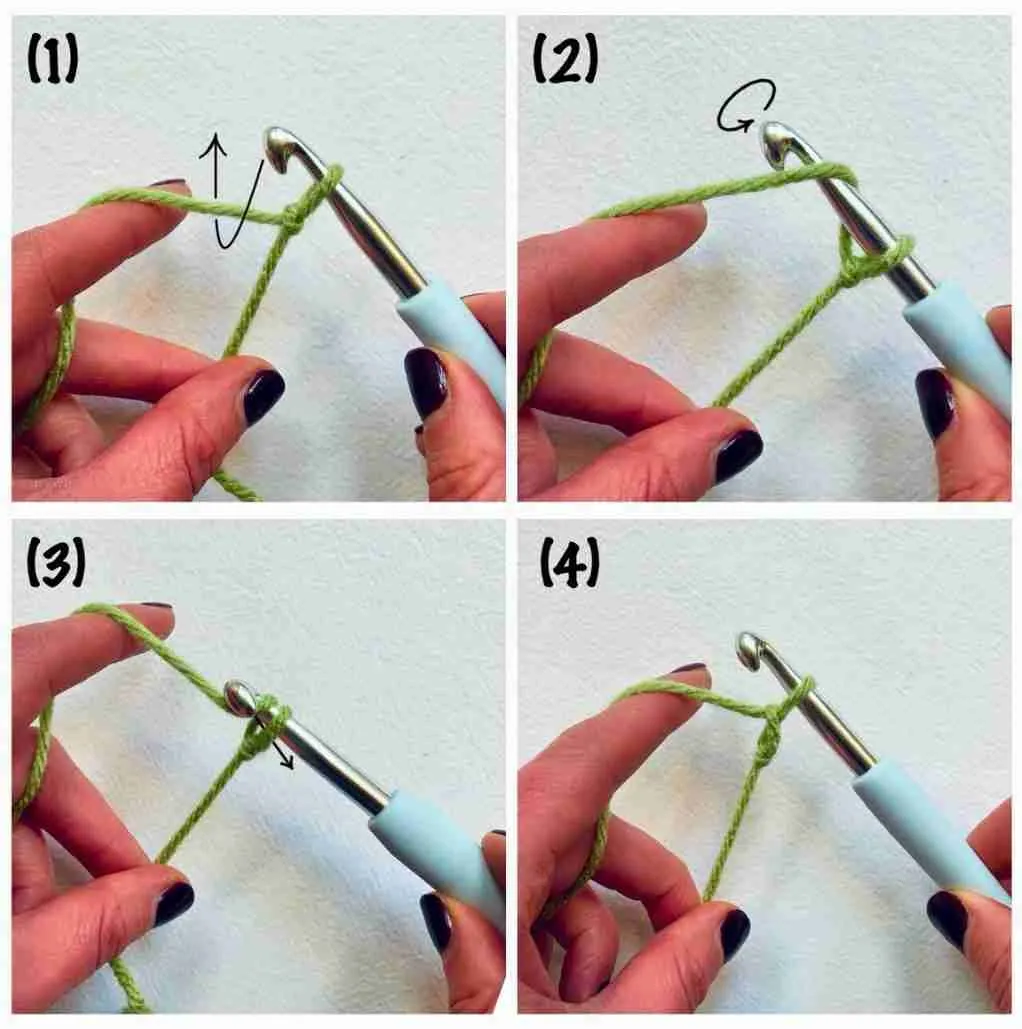 (1)

(2)

(3)

(4)