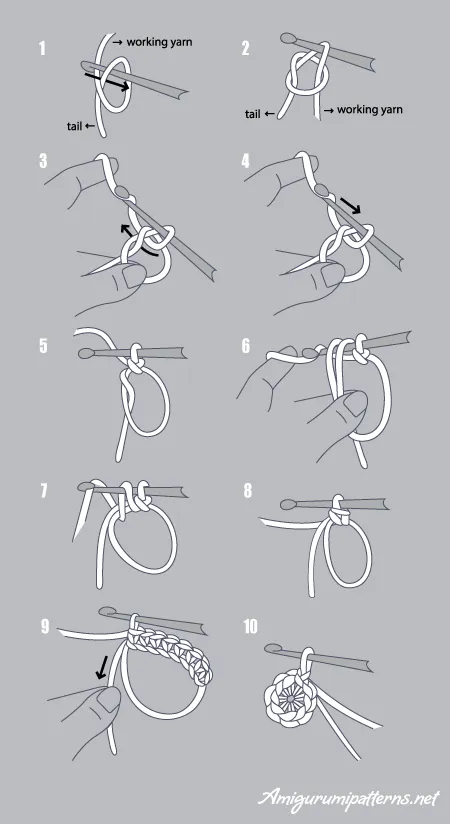 1
→ working yarn
tail ←

2
tail ←
→ working yarn

3

4

5

6

7

8

9

10

Amigurumipatterns.net